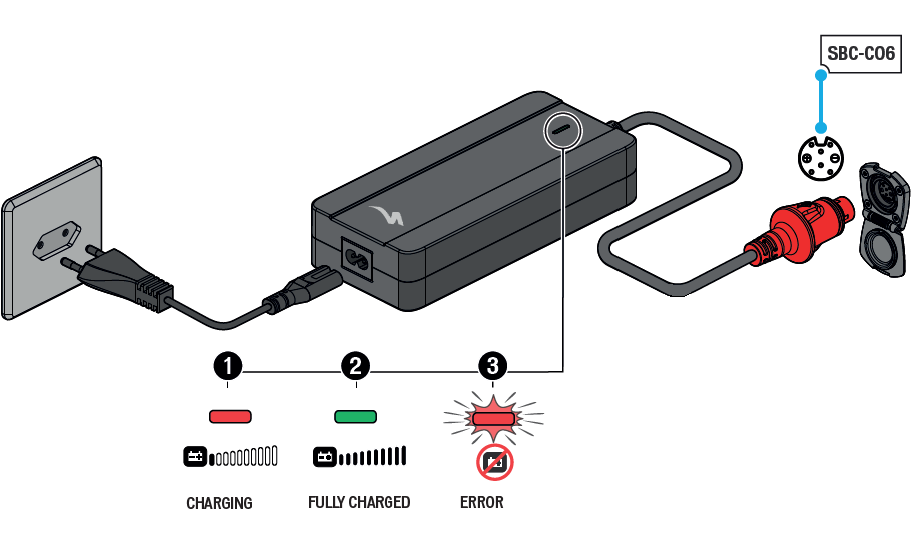 SBC-C06

1
2
3

CHARGING
FULLY CHARGED
ERROR